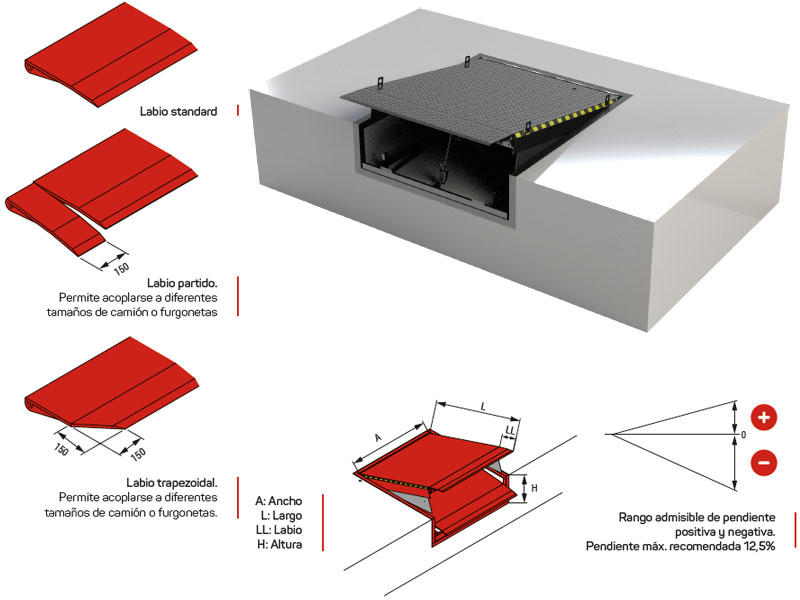 Labio standard

150

Labio partido.
Permite acoplarse a diferentes tamaños de camión o furgonetas

150

150

Labio trapezoidal.
Permite acoplarse a diferentes tamaños de camión o furgonetas.

A: Ancho
L: Largo
LL: Labio
H: Altura

A

L

LL

H

0

+

−

Rango admisible de pendiente positiva y negativa.
Pendiente máx. recomendada 12,5%